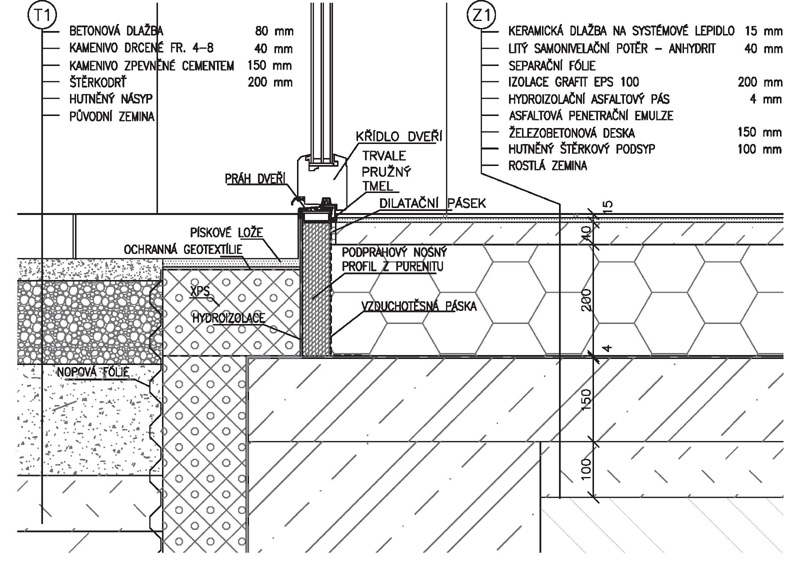 T1
BETONOVÁ DLAŽBA 80 mm
KAMENIVO DRCENÉ FR. 4–8 40 mm
KAMENIVO ZPEVNĚNÉ CEMENTEM 150 mm
ŠTĚRKODRŤ 200 mm
HUTNĚNÝ NÁSYP
PŮVODNÍ ZEMINA

Z1
KERAMICKÁ DLAŽBA NA SYSTÉMOVÉ LEPIDLO 15 mm
LITÝ SAMONIVELAČNÍ POTĚR – ANHYDRIT 40 mm
SEPARAČNÍ FÓLIE
IZOLACE GRAFIT EPS 100 200 mm
HYDROIZOLAČNÍ ASFALTOVÝ PÁS 4 mm
ASFALTOVÁ PENETRAČNÍ EMULZE
ŽELEZOBETONOVÁ DESKA 150 mm
HUTNĚNÝ ŠTĚRKOVÝ PODSYP 100 mm
ROSTLÁ ZEMINA

KŘÍDLO DVEŘÍ
TRVALE PRUŽNÝ TMEL
PRÁH DVEŘÍ
DILATAČNÍ PÁSEK
PÍSKOVÉ LOŽE
OCHRANNÁ GEOTEXTÍLIE
PODPRAHOVÝ NOSNÝ PROFIL Z PURENITU
XPS
HYDROIZOLACE
VZDUCHOTĚSNÁ PÁSKA
NOPOVÁ FÓLIE
15
40
200
4
150
100